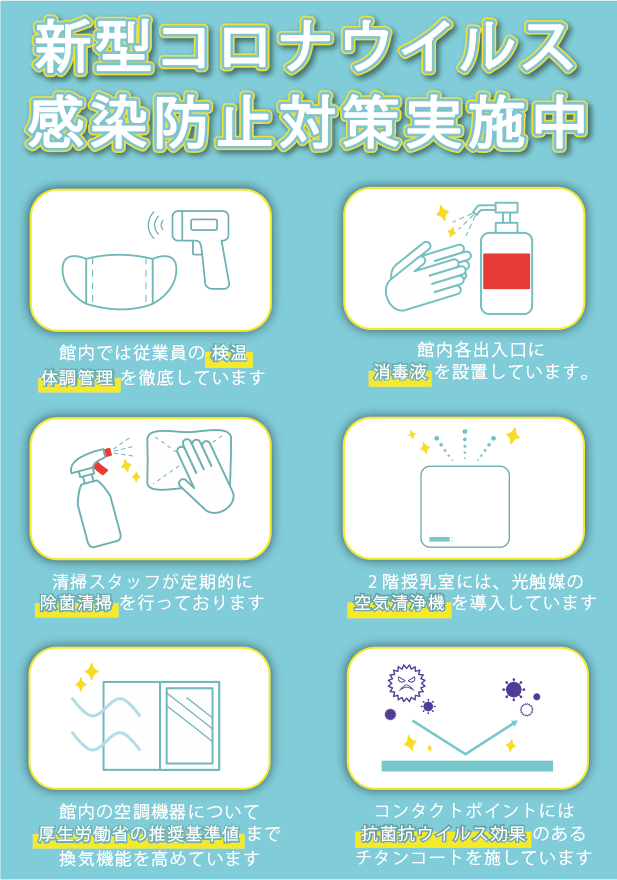 新型コロナウイルス
感染防止対策実施中

館内では従業員の検温
体調管理を徹底しています

館内各出入口に
消毒液を設置しています。

清掃スタッフが定期的に
除菌清掃を行っております

2階授乳室には、光触媒の
空気清浄機を導入しています

館内の空調機器について
厚生労働省の推奨基準値まで
換気機能を高めています

コンタクトポイントには
抗菌抗ウイルス効果のある
チタンコートを施しています